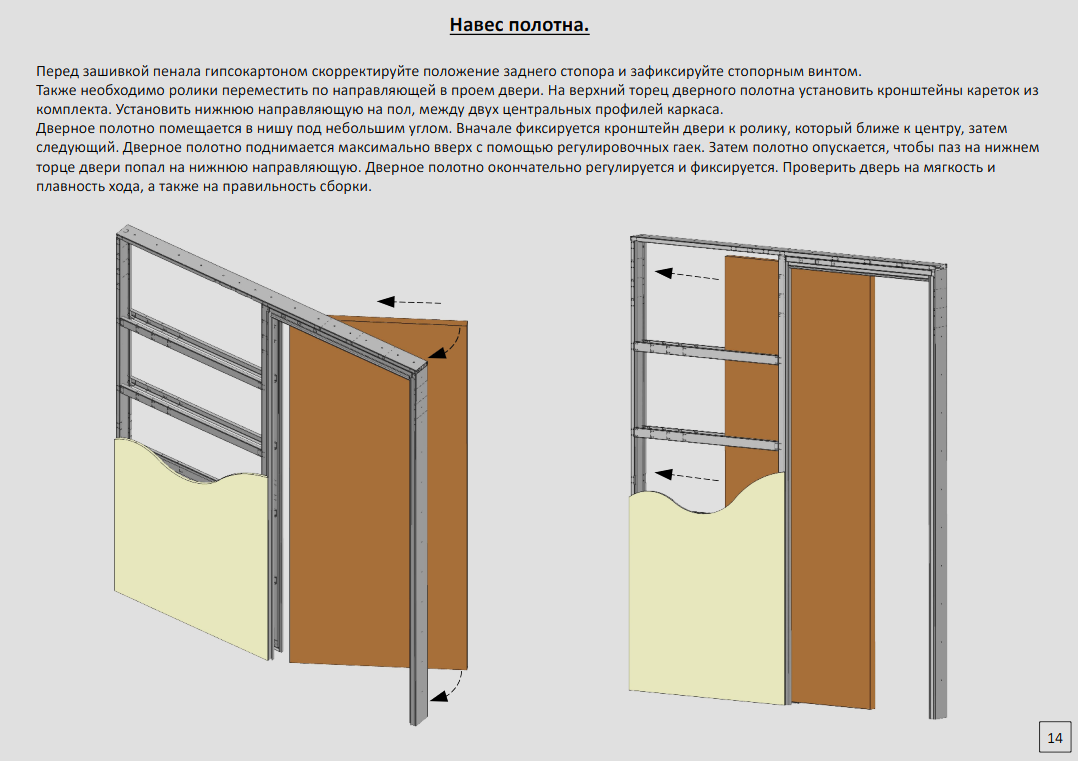 Навес полотна.

Перед зашивкой пенала гипсокартоном скорректируйте положение заднего стопора и зафиксируйте стопорным винтом.
Также необходимо ролики переместить по направляющей в проем двери. На верхний торец дверного полотна установить кронштейны кареток из комплекта. Установить нижнюю направляющую на пол, между двух центральных профилей каркаса.
Дверное полотно помещается в нишу под небольшим углом. Вначале фиксируется кронштейн двери к ролику, который ближе к центру, затем следующий. Дверное полотно поднимается максимально вверх с помощью регулировочных гаек. Затем полотно опускается, чтобы паз на нижнем торце двери попал на нижнюю направляющую. Дверное полотно окончательно регулируется и фиксируется. Проверить дверь на мягкость и плавность хода, а также на правильность сборки.

14