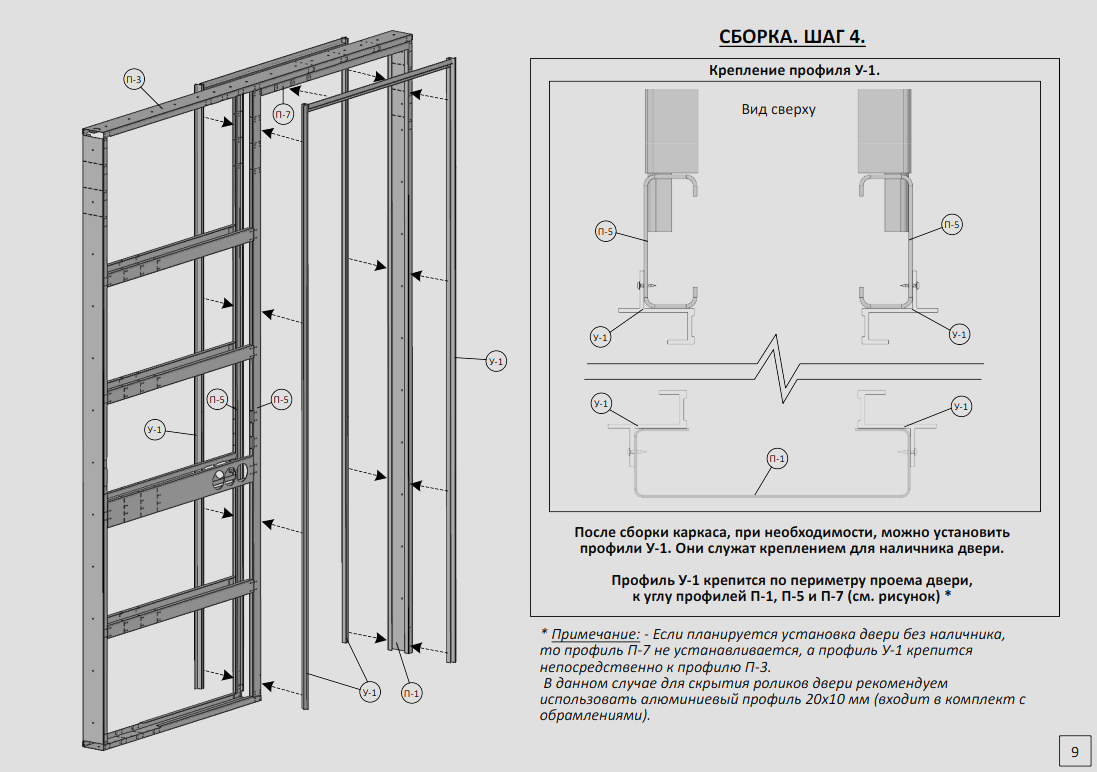 П-3

П-7

П-5

П-5

У-1

У-1

У-1

П-1

СБОРКА. ШАГ 4.

Крепление профиля У-1.

Вид сверху

П-5

П-5

У-1

У-1

У-1

У-1

П-1

После сборки каркаса, при необходимости, можно установить профили У-1. Они служат креплением для наличника двери.

Профиль У-1 крепится по периметру проема двери, к углу профилей П-1, П-5 и П-7 (см. рисунок) *

* Примечание: - Если планируется установка двери без наличника, то профиль П-7 не устанавливается, а профиль У-1 крепится непосредственно к профилю П-3.
В данном случае для скрытия роликов двери рекомендуем использовать алюминиевый профиль 20х10 мм (входит в комплект с обрамлениями).

9